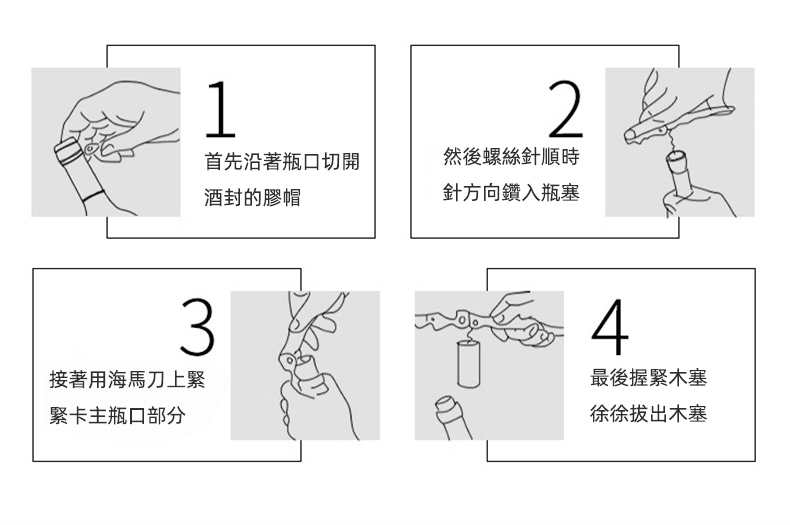 1
首先沿著瓶口切開
酒封的膠帽

2
然後螺絲針順時
針方向鑽入瓶塞

3
接著用海馬刀上緊
緊卡主瓶口部分

4
最後握緊木塞
徐徐拔出木塞